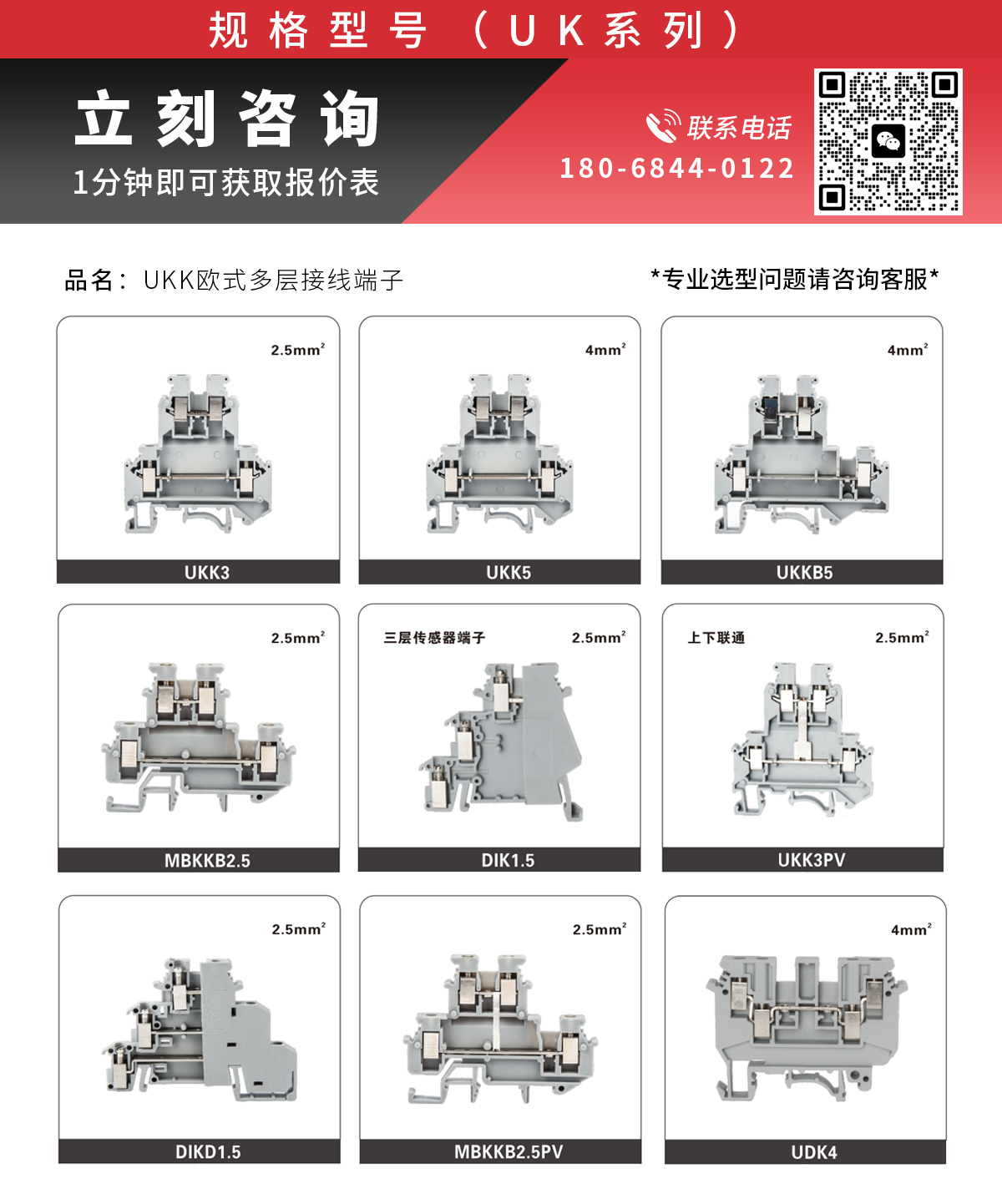 规格型号（UK系列）

立刻咨询
1分钟即可获取报价表

联系电话
180-6844-0122

品名：UKK欧式多层接线端子

*专业选型问题请咨询客服*

$2.5mm^2$
UKK3

$4mm^2$
UKK5

$4mm^2$
UKKB5

$2.5mm^2$
MBKKB2.5

三层传感器端子
$2.5mm^2$
DIK1.5

上下联通
$2.5mm^2$
UKK3PV

$2.5mm^2$
DIKD1.5

$2.5mm^2$
MBKKB2.5PV

$4mm^2$
UDK4