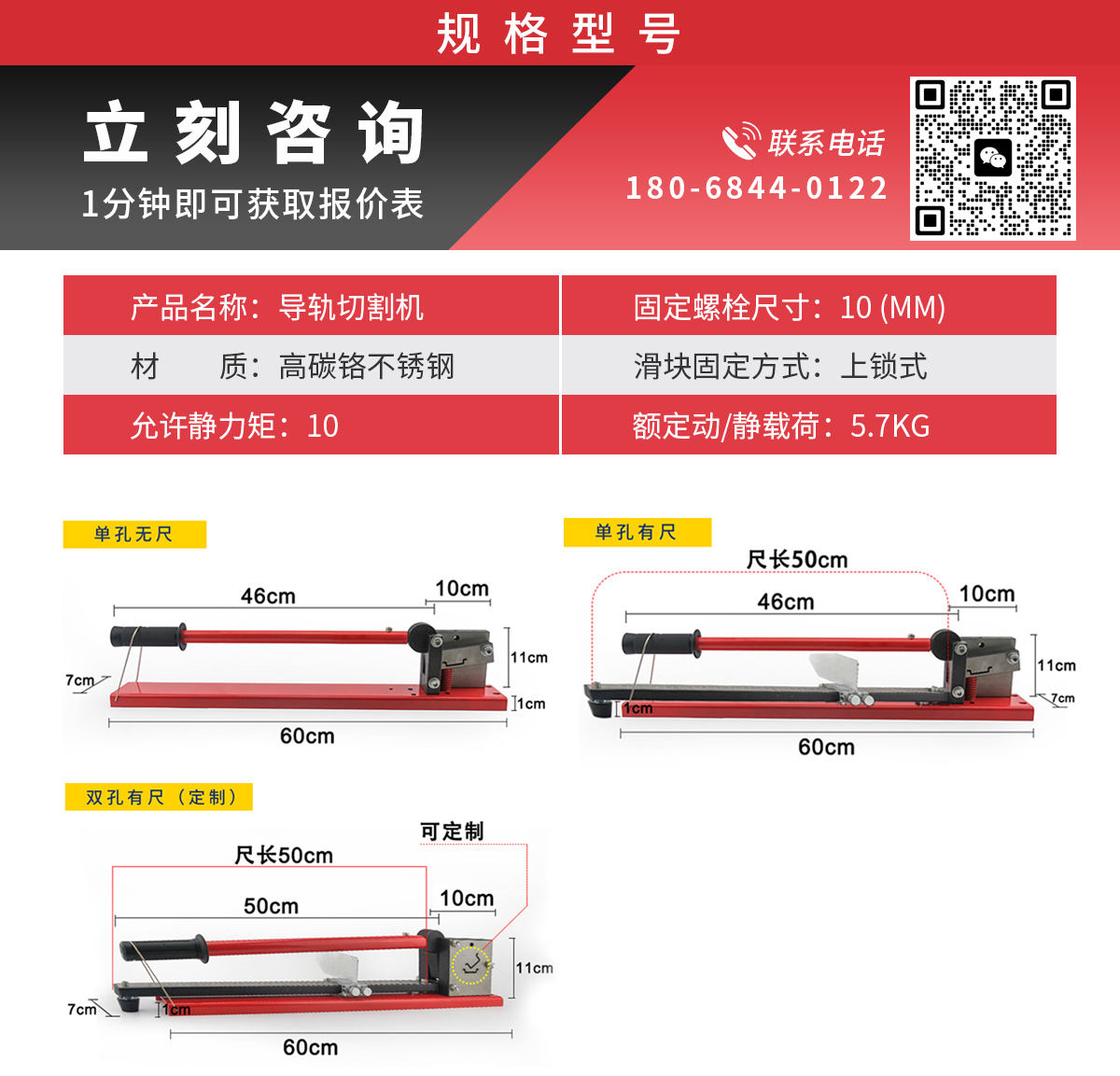 规格型号

立刻咨询
1分钟即可获取报价表

联系电话
180-6844-0122

| 产品名称：导轨切割机 | 固定螺栓尺寸：10 (MM) |
|---|---|
| 材　　质：高碳铬不锈钢 | 滑块固定方式：上锁式 |
| 允许静力矩：10 | 额定动/静载荷：5.7KG |

单孔无尺

46cm
10cm
11cm
7cm
1cm
60cm

单孔有尺

尺长50cm
46cm
10cm
11cm
7cm
1cm
60cm

双孔有尺（定制）

可定制
尺长50cm
50cm
10cm
11cm
7cm
1cm
60cm